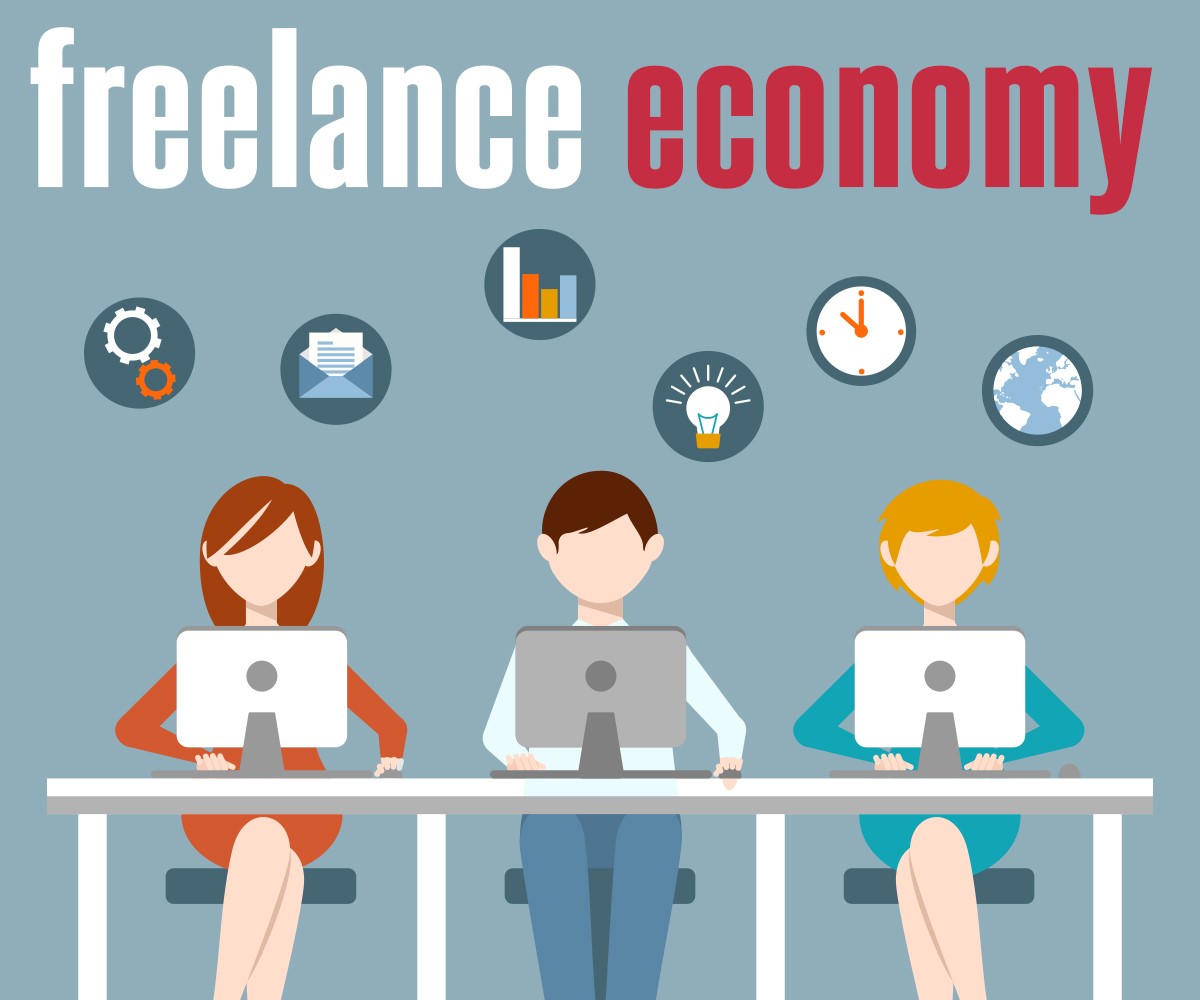 freelance economy